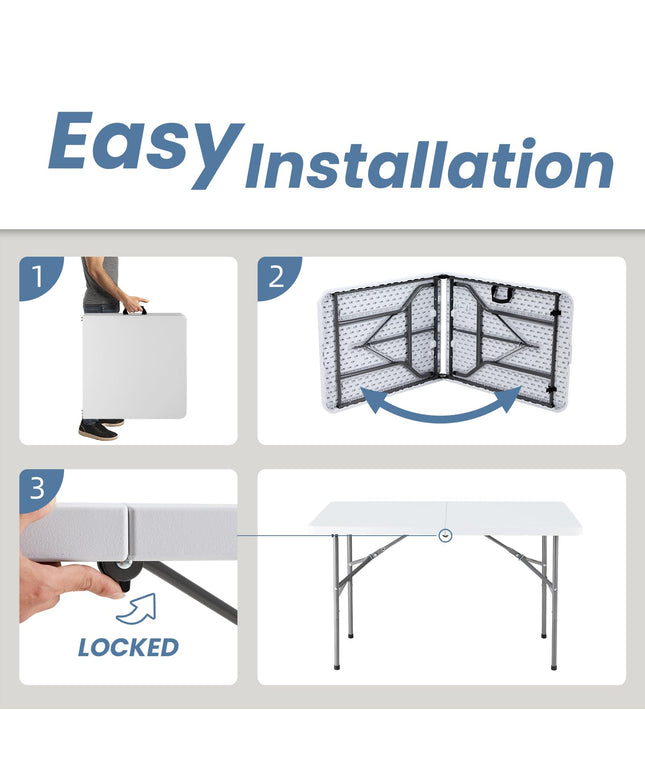 Easy Installation

1

2

3

LOCKED