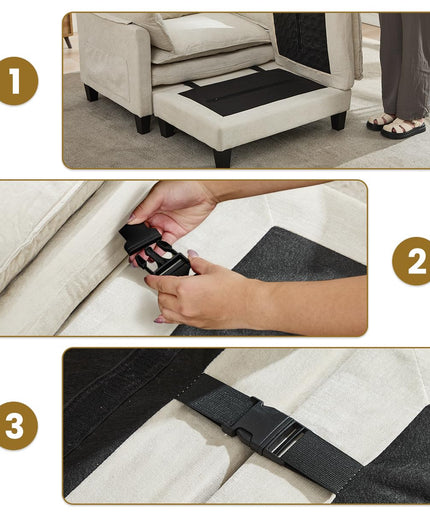 1

2

3