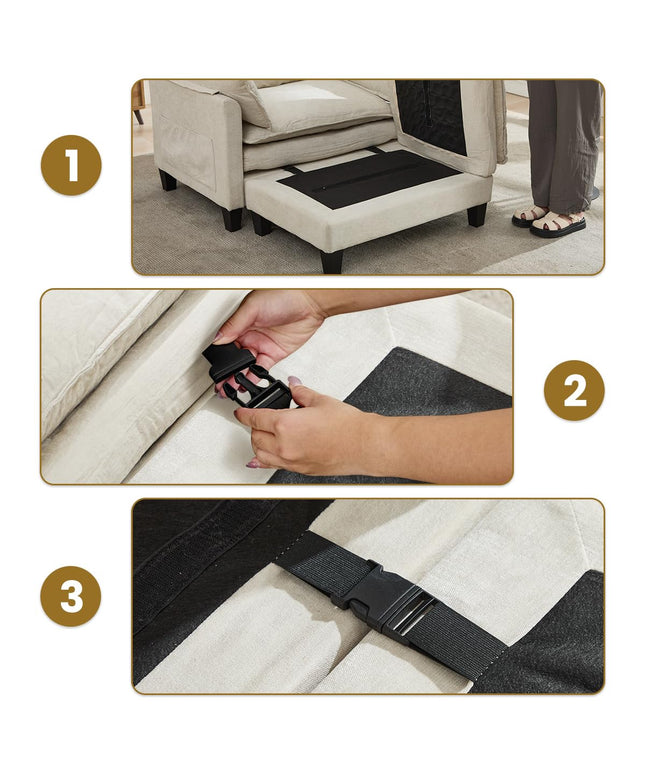 1

2

3